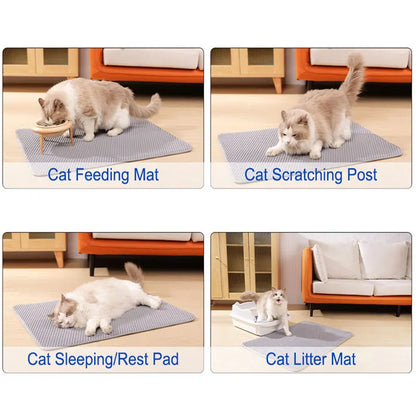 Cat Feeding Mat

Cat Scratching Post

Cat Sleeping/Rest Pad

Cat Litter Mat