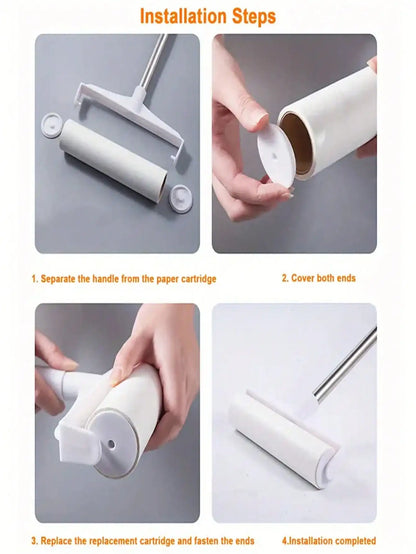 Installation Steps

1. Separate the handle from the paper cartridge

2. Cover both ends

3. Replace the replacement cartridge and fasten the ends

4.Installation completed